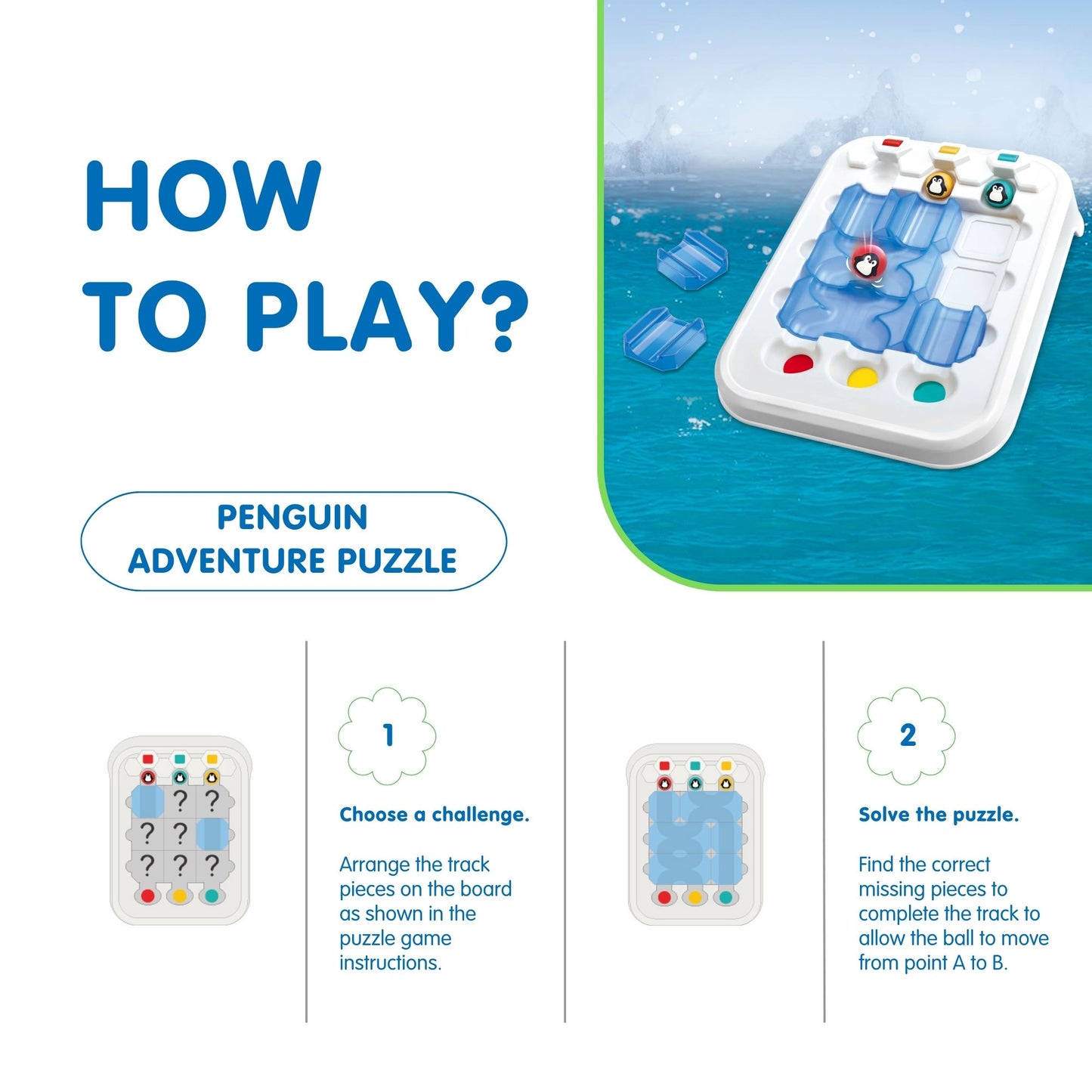 HOW TO PLAY?

PENGUIN ADVENTURE PUZZLE

? ?
? ?
? ? ?

1

Choose a challenge.

Arrange the track pieces on the board as shown in the puzzle game instructions.

2

Solve the puzzle.

Find the correct missing pieces to complete the track to allow the ball to move from point A to B.